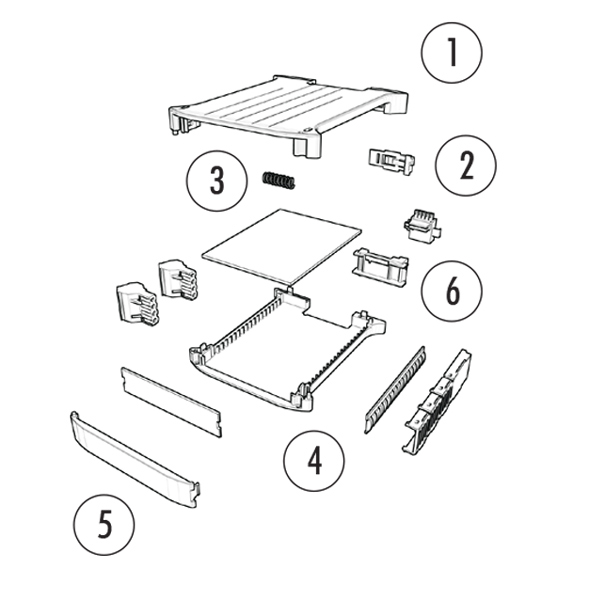 1
2
3
6
4
5