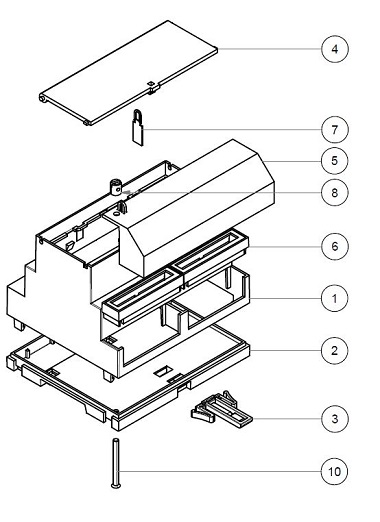 4

7

5

8

6

1

2

3

10